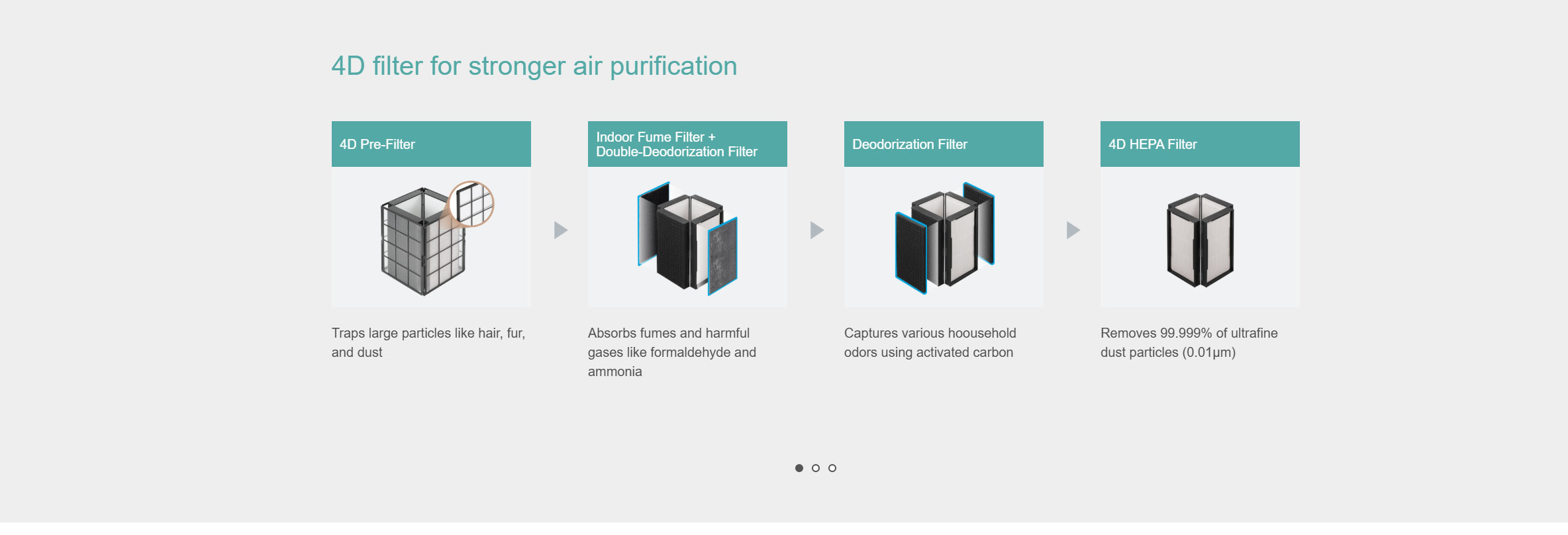 4D filter for stronger air purification

4D Pre-Filter

Traps large particles like hair, fur, and dust

Indoor Fume Filter + Double-Deodorization Filter

Absorbs fumes and harmful gases like formaldehyde and ammonia

Deodorization Filter

Captures various hoousehold odors using activated carbon

4D HEPA Filter

Removes 99.999% of ultrafine dust particles (0.01μm)