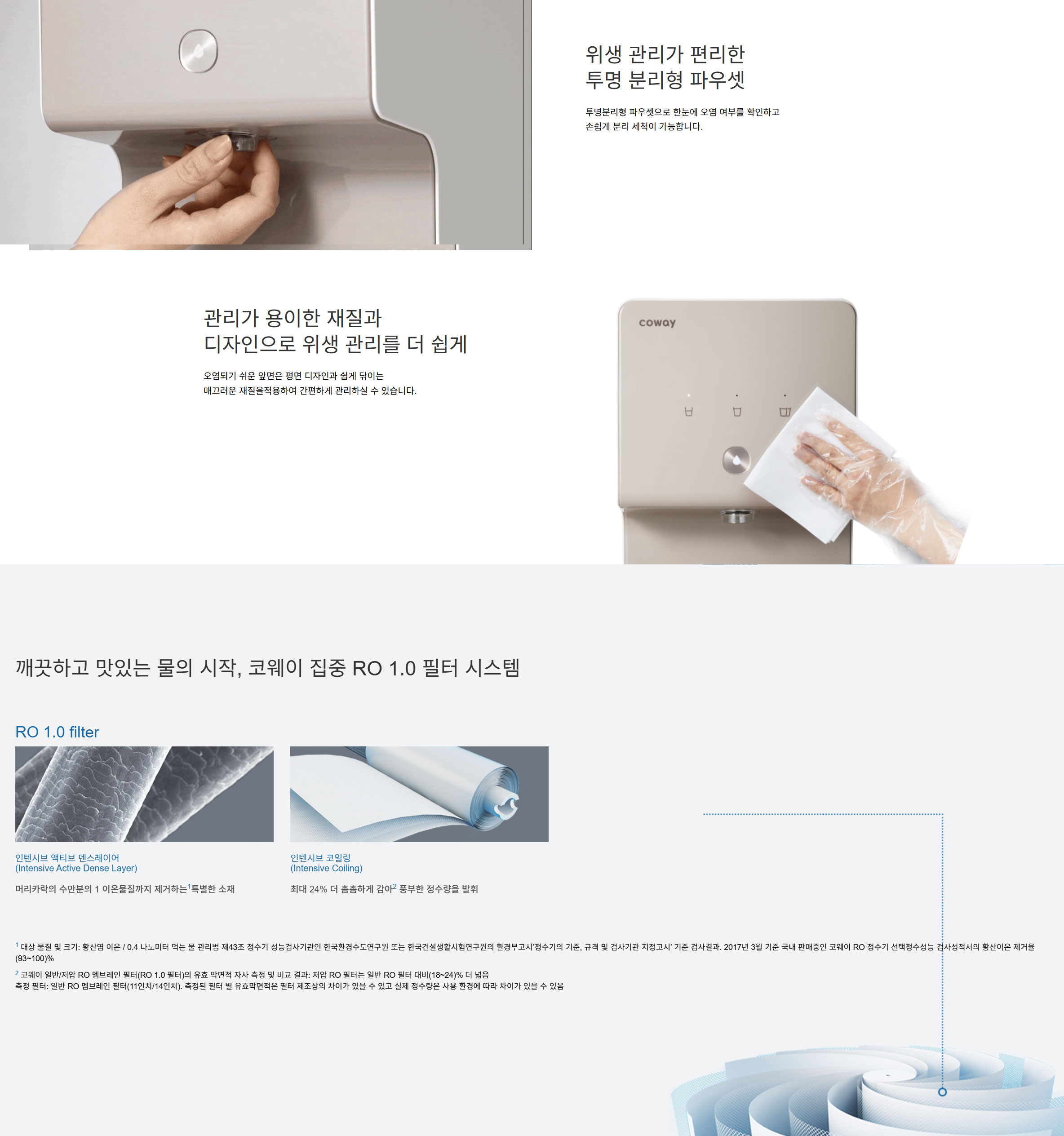 위생 관리가 편리한
투명 분리형 파우셋

투명분리형 파우셋으로 한눈에 오염 여부를 확인하고
손쉽게 분리 세척이 가능합니다.

관리가 용이한 재질과
디자인으로 위생 관리를 더 쉽게

오염되기 쉬운 앞면은 평면 디자인과 쉽게 닦이는
매끄러운 재질을적용하여 간편하게 관리하실 수 있습니다.

coway

깨끗하고 맛있는 물의 시작, 코웨이 집중 RO 1.0 필터 시스템

RO 1.0 filter

인텐시브 액티브 덴스레이어
(Intensive Active Dense Layer)

머리카락의 수만분의 1 이온물질까지 제거하는$^1$특별한 소재

인텐시브 코일링
(Intensive Coiling)

최대 24% 더 촘촘하게 감아$^2$ 풍부한 정수량을 발휘

$^1$ 대상 물질 및 크기: 황산염 이온 / 0.4 나노미터 먹는 물 관리법 제43조 정수기 성능검사기관인 한국환경수도연구원 또는 한국건설생활시험연구원의 환경부고시'정수기의 기준, 규격 및 검사기관 지정고시' 기준 검사결과. 2017년 3월 기준 국내 판매중인 코웨이 RO 정수기 선택정수성능 검사성적서의 황산이온 제거율 (93~100)%

$^2$ 코웨이 일반/저압 RO 멤브레인 필터(RO 1.0 필터)의 유효 막면적 자사 측정 및 비교 결과: 저압 RO 필터는 일반 RO 필터 대비(18~24)% 더 넓음
측정 필터: 일반 RO 멤브레인 필터(11인치/14인치). 측정된 필터 별 유효막면적은 필터 제조상의 차이가 있을 수 있고 실제 정수량은 사용 환경에 따라 차이가 있을 수 있음